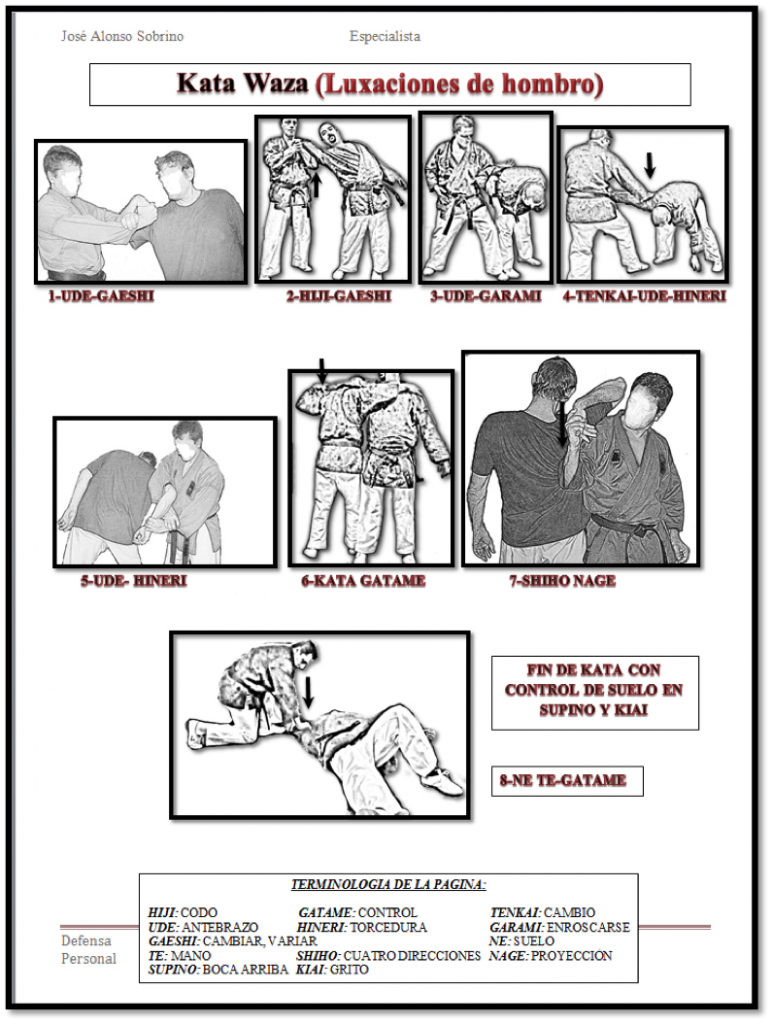 José Alonso Sobrino

Especialista

Kata Waza (Luxaciones de hombro)

1-UDE-GAESHI

2-HIJI-GAESHI

3-UDE-GARAMI

4-TENKAI-UDE-HINERI

5-UDE- HINERI

6-KATA GATAME

7-SHIHO NAGE

FIN DE KATA CON CONTROL DE SUELO EN SUPINO Y KIAI

8-NE TE-GATAME

TERMINOLOGIA DE LA PAGINA:

HIJI: CODO
UDE: ANTEBRAZO
GAESHI: CAMBIAR, VARIAR
TE: MANO
SUPINO: BOCA ARRIBA

GATAME: CONTROL
HINERI: TORCEDURA
SHIHO: CUATRO DIRECCIONES
KIAI: GRITO

TENKAI: CAMBIO
GARAMI: ENROSCARSE
NE: SUELO
NAGE: PROYECCION

Defensa Personal